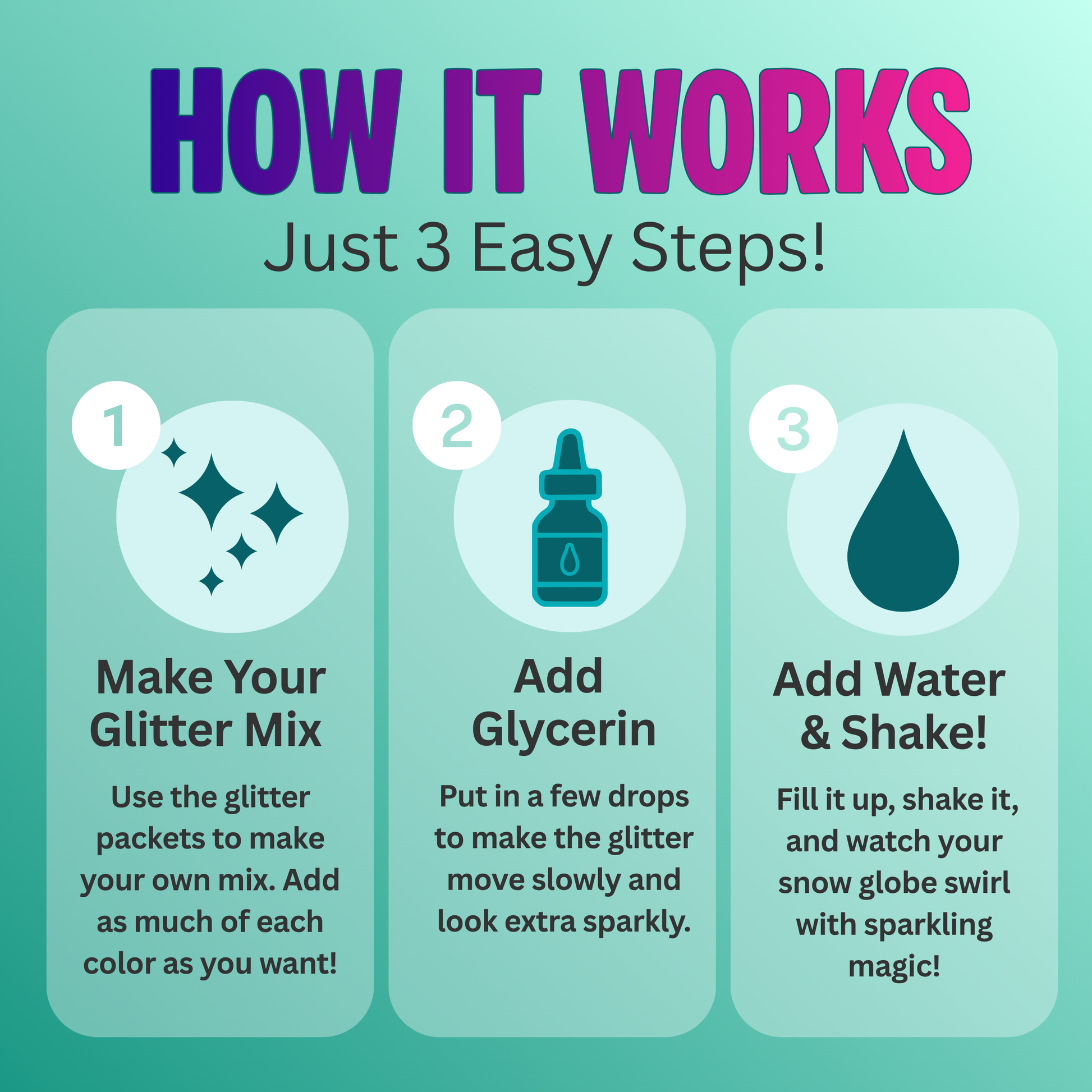 HOW IT WORKS
Just 3 Easy Steps!

1
Make Your Glitter Mix
Use the glitter packets to make your own mix. Add as much of each color as you want!

2
Add Glycerin
Put in a few drops to make the glitter move slowly and look extra sparkly.

3
Add Water & Shake!
Fill it up, shake it, and watch your snow globe swirl with sparkling magic!